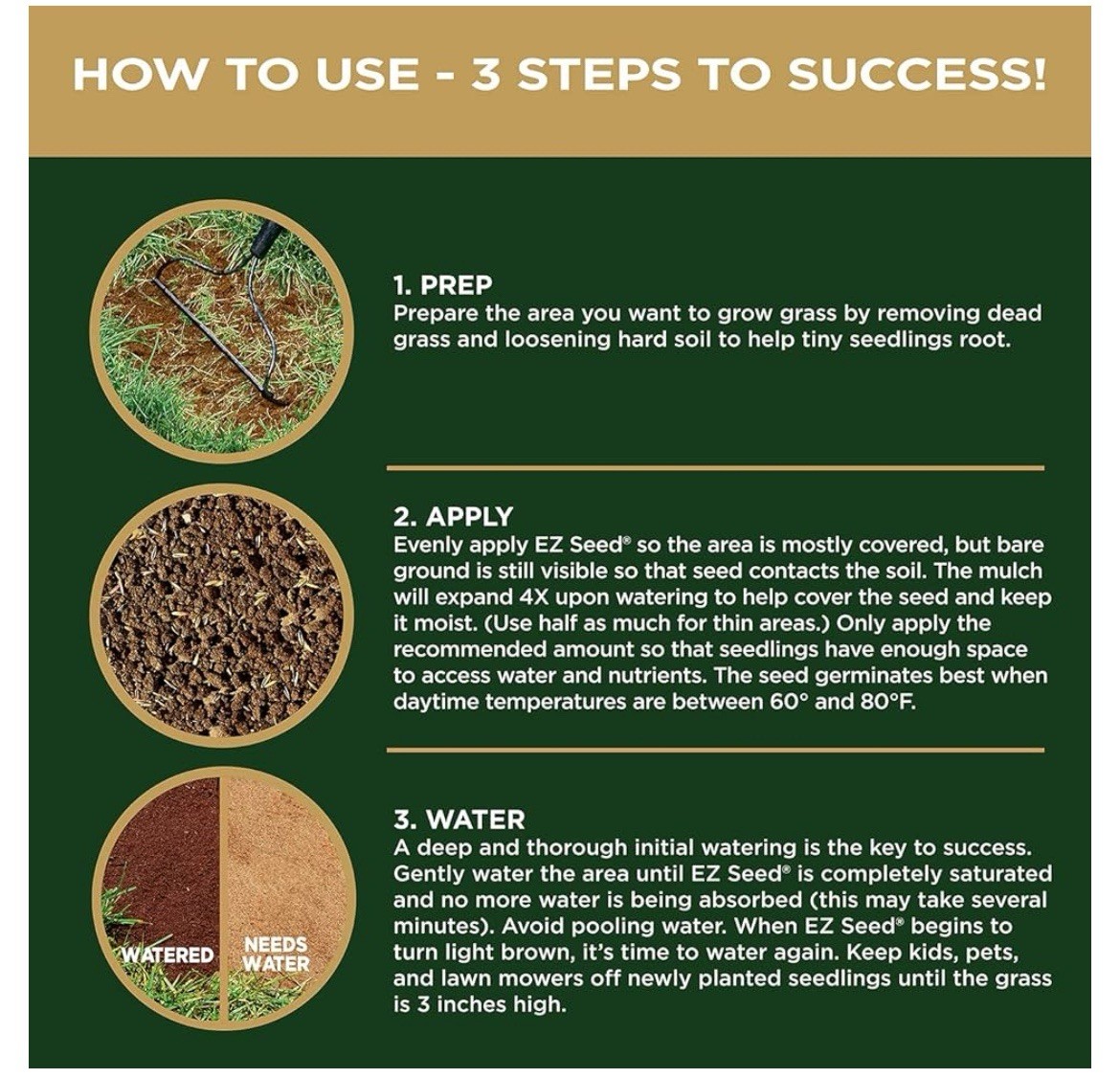 HOW TO USE - 3 STEPS TO SUCCESS!

1. PREP
Prepare the area you want to grow grass by removing dead grass and loosening hard soil to help tiny seedlings root.

2. APPLY
Evenly apply EZ Seed® so the area is mostly covered, but bare ground is still visible so that seed contacts the soil. The mulch will expand 4X upon watering to help cover the seed and keep it moist. (Use half as much for thin areas.) Only apply the recommended amount so that seedlings have enough space to access water and nutrients. The seed germinates best when daytime temperatures are between 60° and 80°F.

WATERED
NEEDS WATER

3. WATER
A deep and thorough initial watering is the key to success. Gently water the area until EZ Seed® is completely saturated and no more water is being absorbed (this may take several minutes). Avoid pooling water. When EZ Seed® begins to turn light brown, it's time to water again. Keep kids, pets, and lawn mowers off newly planted seedlings until the grass is 3 inches high.