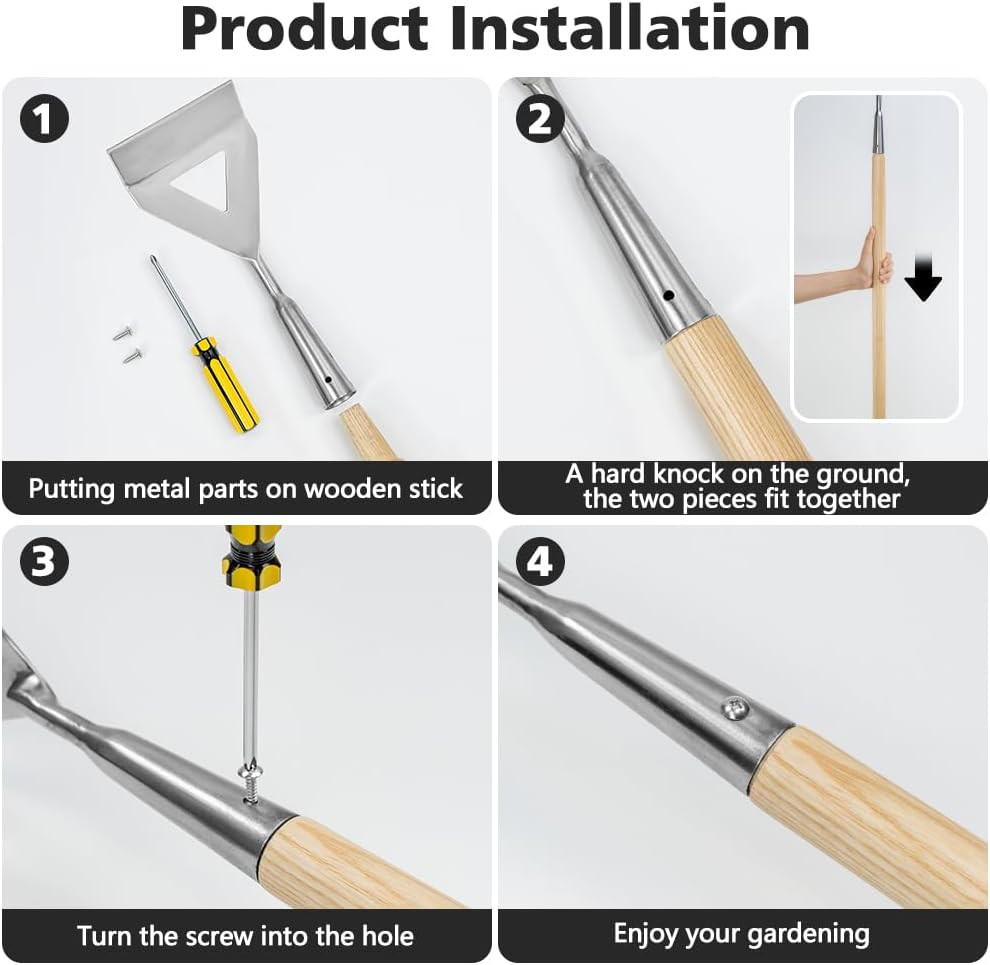 Product Installation

1
Putting metal parts on wooden stick

2
A hard knock on the ground, the two pieces fit together

3
Turn the screw into the hole

4
Enjoy your gardening